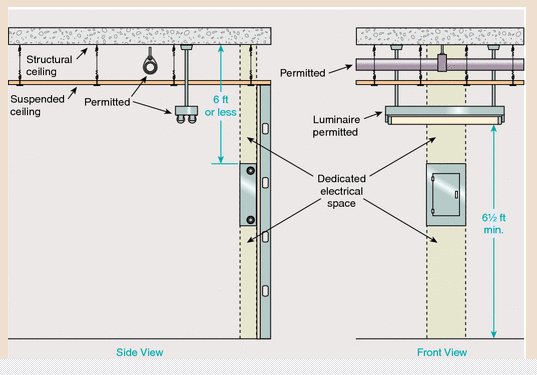 Structural ceiling

Suspended ceiling

Permitted

6 ft or less

Permitted

Luminaire permitted

Dedicated electrical space

6½ ft min.

Side View

Front View