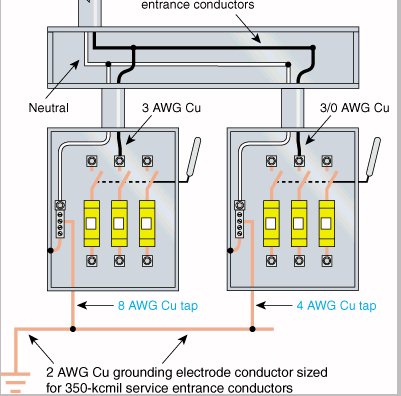 entrance conductors

Neutral

3 AWG Cu

3/0 AWG Cu

8 AWG Cu tap

4 AWG Cu tap

2 AWG Cu grounding electrode conductor sized for 350-kcmil service entrance conductors